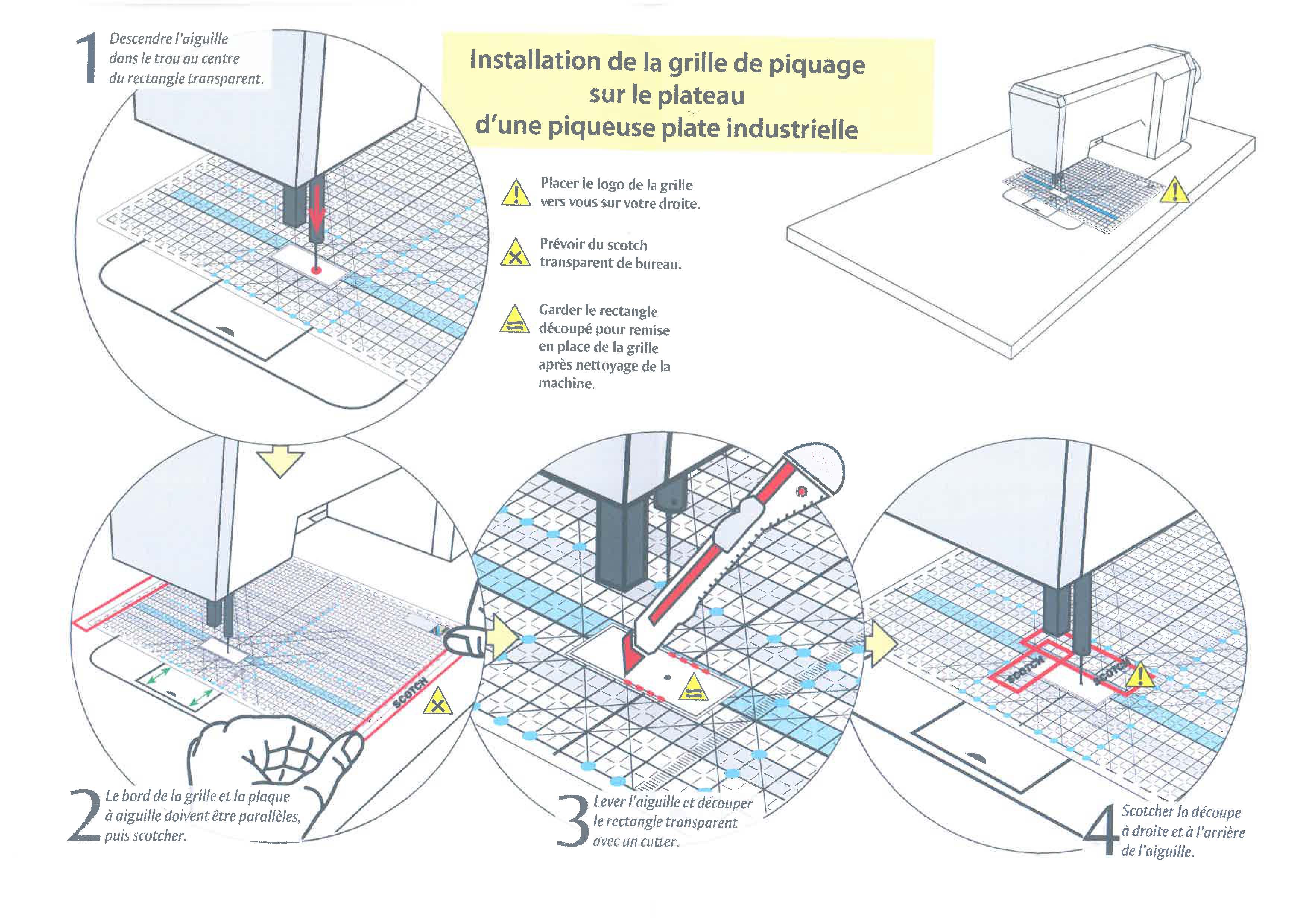 1 Descendre l'aiguille dans le trou au centre du rectangle transparent.

Installation de la grille de piquage sur le plateau d'une piqueuse plate industrielle

Placer le logo de la grille vers vous sur votre droite.

Prévoir du scotch transparent de bureau.

Garder le rectangle découpé pour remise en place de la grille après nettoyage de la machine.

SCOTCH

2 Le bord de la grille et la plaque à aiguille doivent être parallèles, puis scotcher.

3 Lever l'aiguille et découper le rectangle transparent avec un cutter.

SCOTCH

SCOTCH

4 Scotcher la découpe à droite et à l'arrière de l'aiguille.